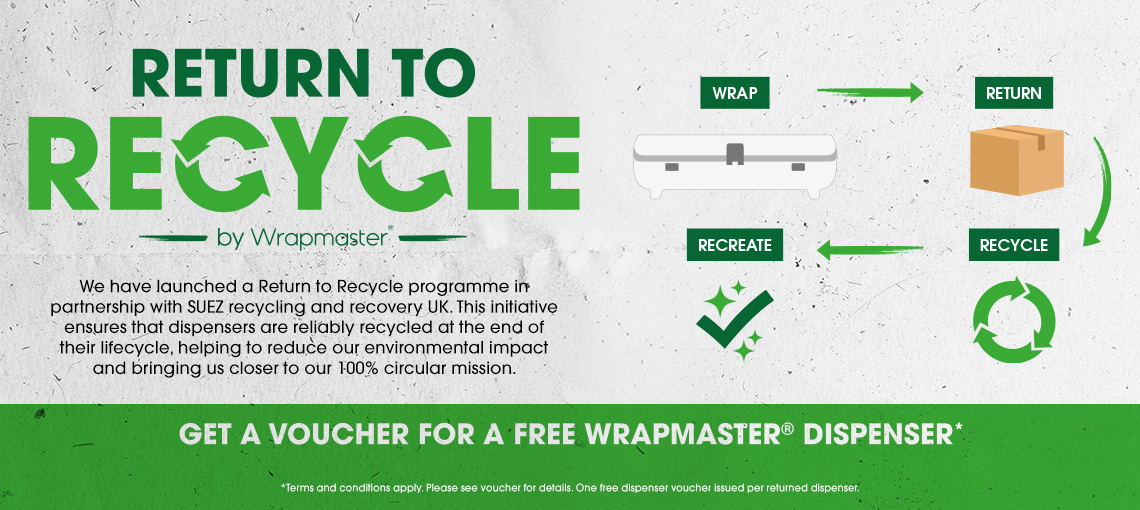 RETURN TO RECYCLE

by Wrapmaster®

We have launched a Return to Recycle programme in partnership with SUEZ recycling and recovery UK. This initiative ensures that dispensers are reliably recycled at the end of their lifecycle, helping to reduce our environmental impact and bringing us closer to our 100% circular mission.

WRAP

RETURN

RECYCLE

RECREATE

GET A VOUCHER FOR A FREE WRAPMASTER® DISPENSER*

*Terms and conditions apply. Please see voucher for details. One free dispenser voucher issued per returned dispenser.